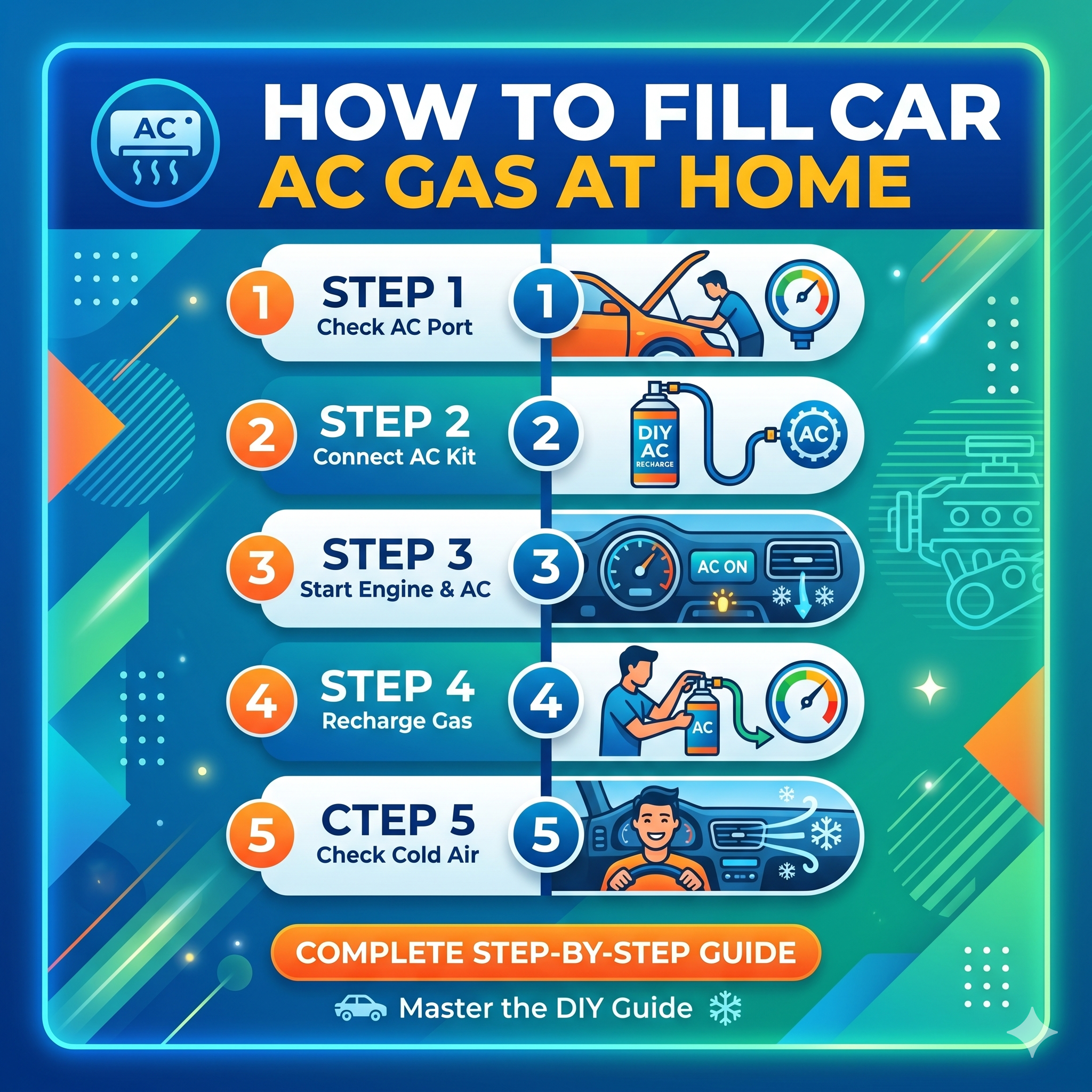 AC

HOW TO FILL CAR AC GAS AT HOME

1 STEP 1 Check AC Port 1

2 STEP 2 Connect AC Kit 2

DIY AC RECHARGE

AC

3 STEP 3 Start Engine & AC 3

AC ON

4 STEP 4 Recharge Gas 4

AC

5 CTEP 5 Check Cold Air 5

COMPLETE STEP-BY-STEP GUIDE

Master the DIY Guide